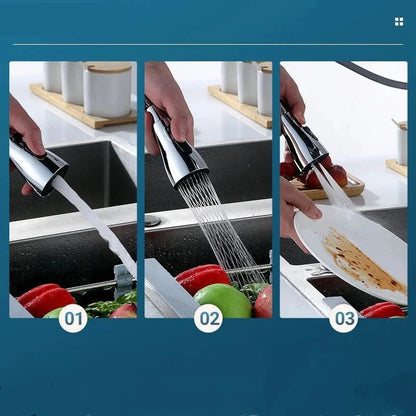 01

02

03