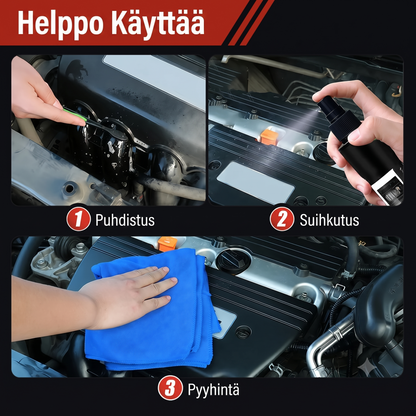 Helppo Käyttää

1 Puhdistus

2 Suihkutus

3 Pyyhintä