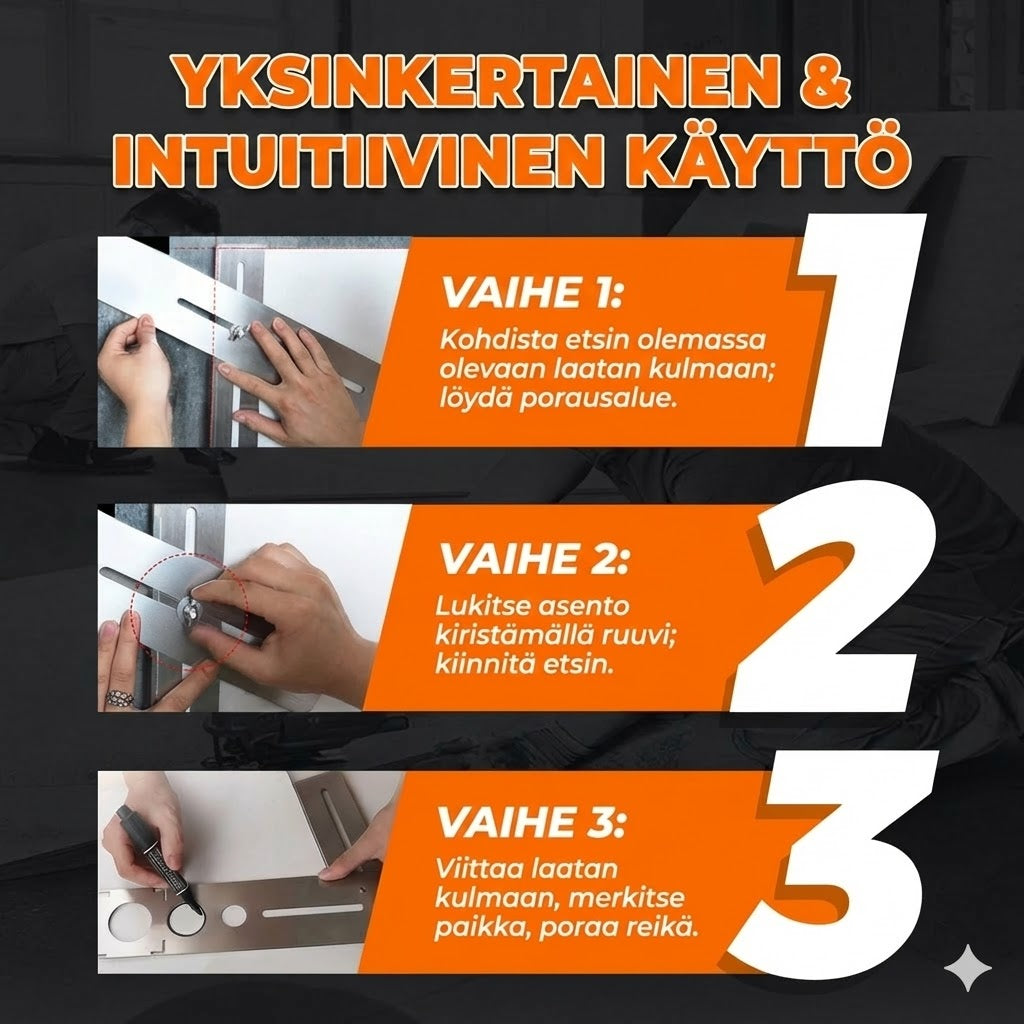 YKSINKERTAINEN & INTUITIIVINEN KÄYTTÖ

VAIHE 1:
Kohdista etsin olemassa olevaan laatan kulmaan; löydä porausalue.

1

VAIHE 2:
Lukitse asento kiristämällä ruuvi; kiinnitä etsin.

2

VAIHE 3:
Viittaa laatan kulmaan, merkitse paikka, poraa reikä.

3